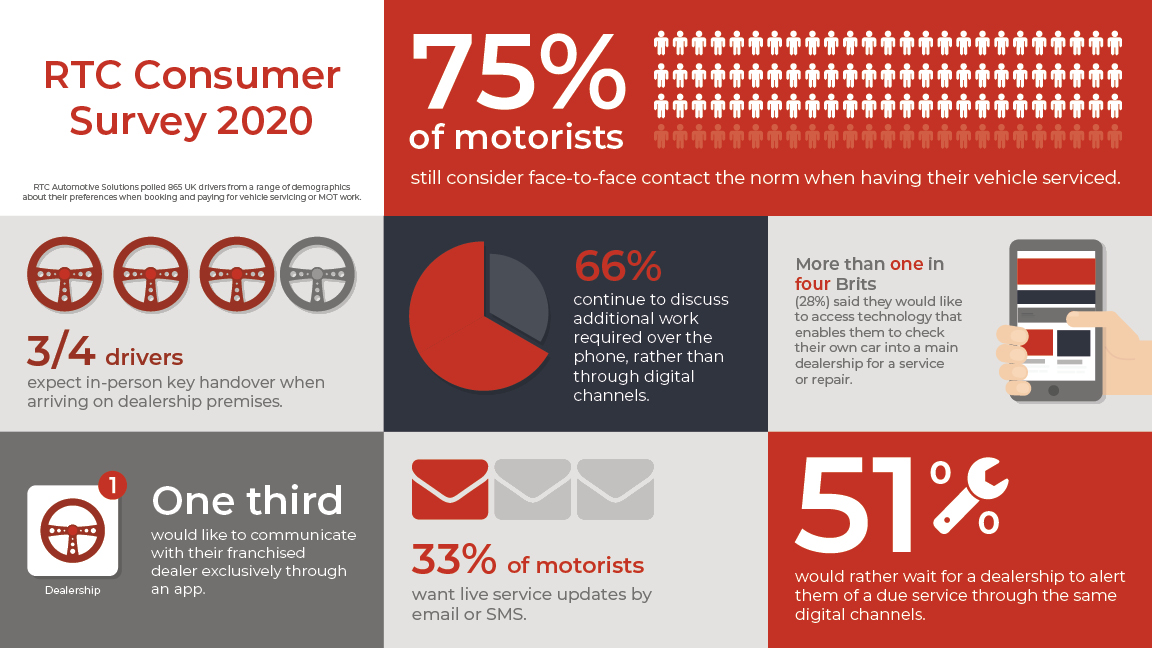 RTC Consumer Survey 2020

RTC Automotive Solutions polled 865 UK drivers from a range of demographics about their preferences when booking and paying for vehicle servicing or MOT work.

75% of motorists

still consider face-to-face contact the norm when having their vehicle serviced.

3/4 drivers

expect in-person key handover when arriving on dealership premises.

66%

continue to discuss additional work required over the phone, rather than through digital channels.

More than one in four Brits

(28%) said they would like to access technology that enables them to check their own car into a main dealership for a service or repair.

1

Dealership

One third

would like to communicate with their franchised dealer exclusively through an app.

33% of motorists

want live service updates by email or SMS.

51%

would rather wait for a dealership to alert them of a due service through the same digital channels.